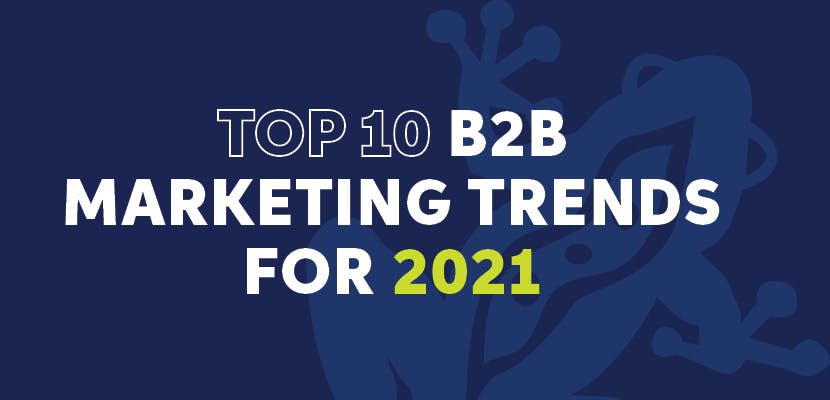 TOP 10 B2B MARKETING TRENDS FOR 2021